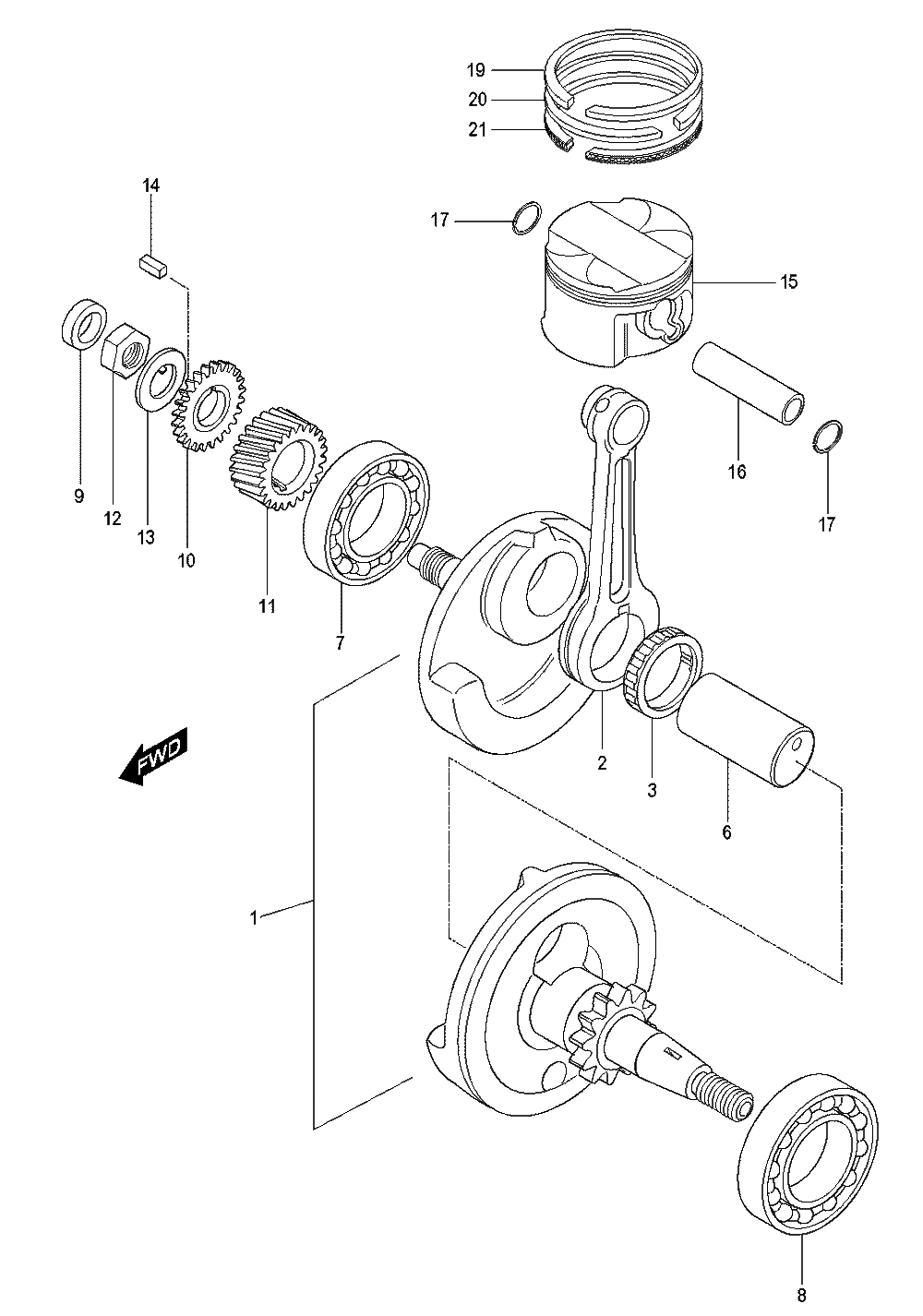 19
20
21
14
17
15
9
12
13
10
11
7
16
17
2
3
6
FWD
1
8